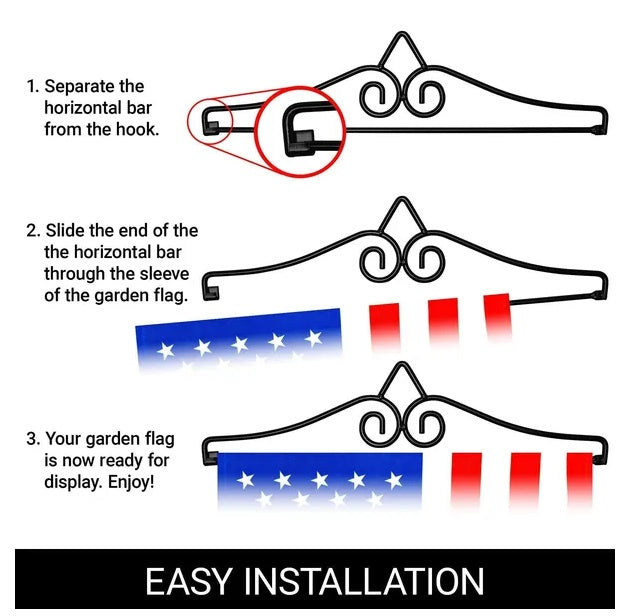 1. Separate the horizontal bar from the hook.

2. Slide the end of the the horizontal bar through the sleeve of the garden flag.

3. Your garden flag is now ready for display. Enjoy!

EASY INSTALLATION